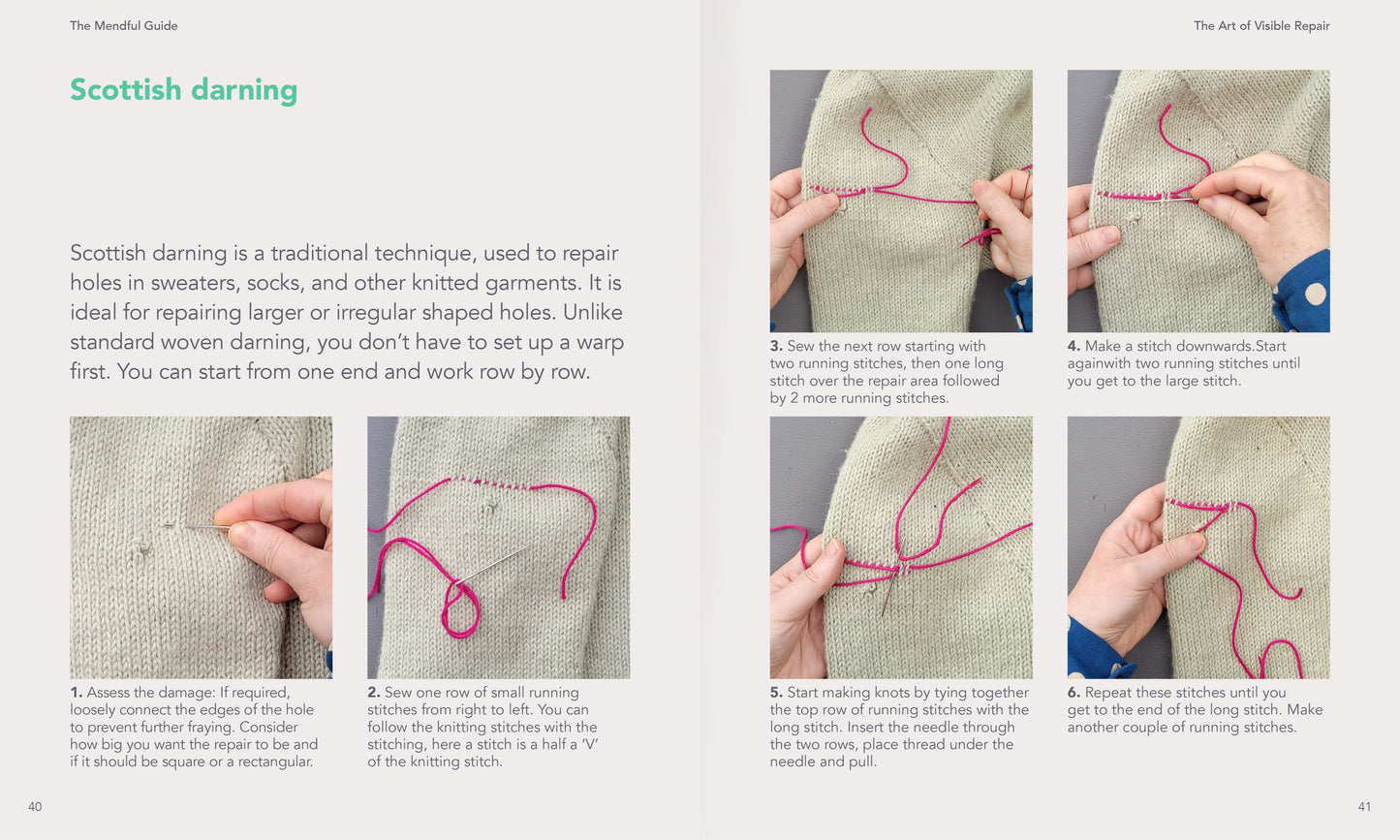 The Mendful Guide

Scottish darning

Scottish darning is a traditional technique, used to repair holes in sweaters, socks, and other knitted garments. It is ideal for repairing larger or irregular shaped holes. Unlike standard woven darning, you don't have to set up a warp first. You can start from one end and work row by row.

1. Assess the damage: If required, loosely connect the edges of the hole to prevent further fraying. Consider how big you want the repair to be and if it should be square or a rectangular.

2. Sew one row of small running stitches from right to left. You can follow the knitting stitches with the stitching, here a stitch is a half a 'V' of the knitting stitch.

40

The Art of Visible Repair

3. Sew the next row starting with two running stitches, then one long stitch over the repair area followed by 2 more running stitches.

4. Make a stitch downwards.Start againwith two running stitches until you get to the large stitch.

5. Start making knots by tying together the top row of running stitches with the long stitch. Insert the needle through the two rows, place thread under the needle and pull.

6. Repeat these stitches until you get to the end of the long stitch. Make another couple of running stitches.

41