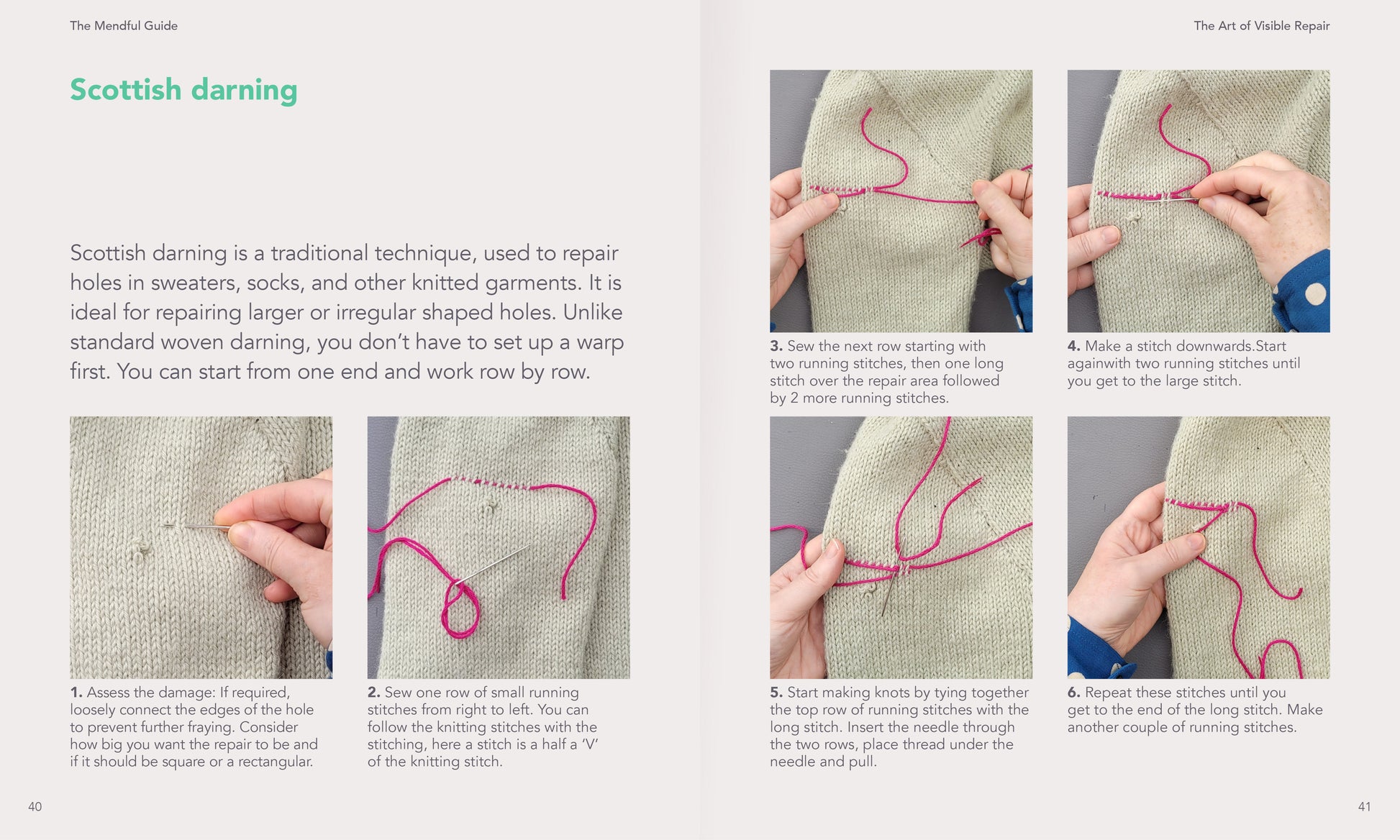 The Mendful Guide

Scottish darning

Scottish darning is a traditional technique, used to repair holes in sweaters, socks, and other knitted garments. It is ideal for repairing larger or irregular shaped holes. Unlike standard woven darning, you don't have to set up a warp first. You can start from one end and work row by row.

1. Assess the damage: If required, loosely connect the edges of the hole to prevent further fraying. Consider how big you want the repair to be and if it should be square or a rectangular.

2. Sew one row of small running stitches from right to left. You can follow the knitting stitches with the stitching, here a stitch is a half a 'V' of the knitting stitch.

40

The Art of Visible Repair

3. Sew the next row starting with two running stitches, then one long stitch over the repair area followed by 2 more running stitches.

4. Make a stitch downwards.Start againwith two running stitches until you get to the large stitch.

5. Start making knots by tying together the top row of running stitches with the long stitch. Insert the needle through the two rows, place thread under the needle and pull.

6. Repeat these stitches until you get to the end of the long stitch. Make another couple of running stitches.

41