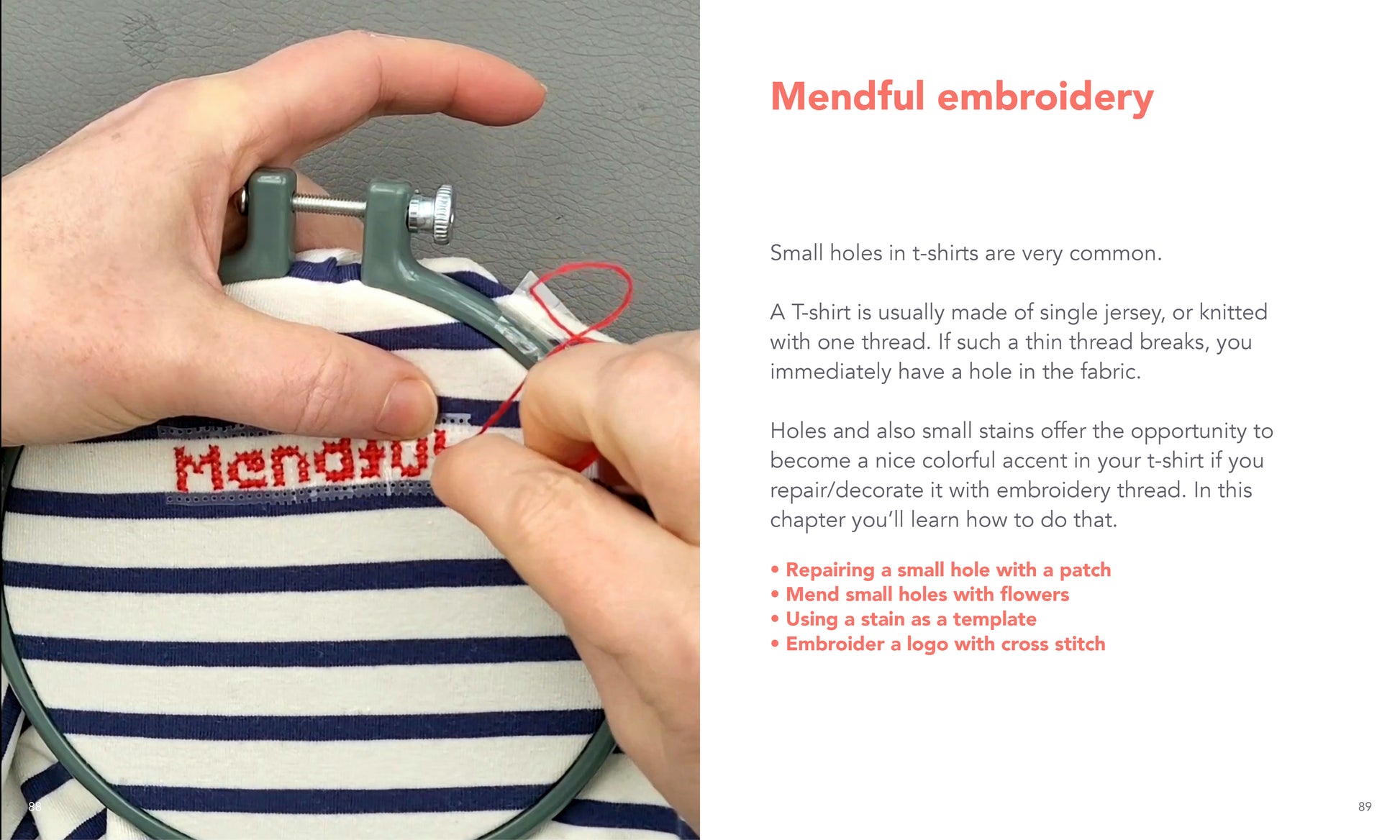 Mendfu

88

Mendful embroidery

Small holes in t-shirts are very common.

A T-shirt is usually made of single jersey, or knitted with one thread. If such a thin thread breaks, you immediately have a hole in the fabric.

Holes and also small stains offer the opportunity to become a nice colorful accent in your t-shirt if you repair/decorate it with embroidery thread. In this chapter you'll learn how to do that.

• Repairing a small hole with a patch
• Mend small holes with flowers
• Using a stain as a template
• Embroider a logo with cross stitch

89