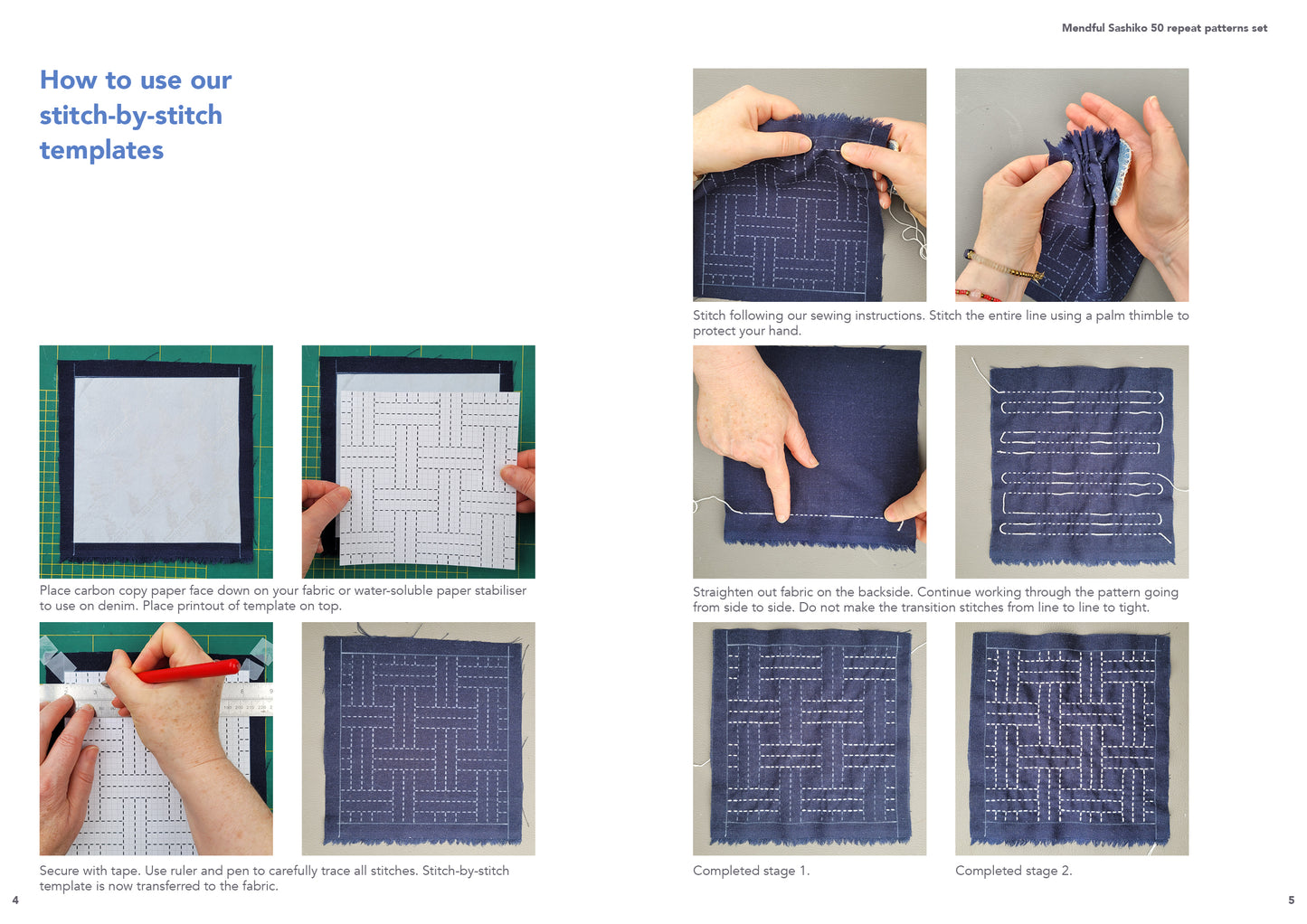 How to use our stitch-by-stitch templates

Place carbon copy paper face down on your fabric or water-soluble paper stabiliser to use on denim. Place printout of template on top.

Secure with tape. Use ruler and pen to carefully trace all stitches. Stitch-by-stitch template is now transferred to the fabric.

4

Mendful Sashiko 50 repeat patterns set

Stitch following our sewing instructions. Stitch the entire line using a palm thimble to protect your hand.

Straighten out fabric on the backside. Continue working through the pattern going from side to side. Do not make the transition stitches from line to line to tight.

Completed stage 1.

Completed stage 2.

5